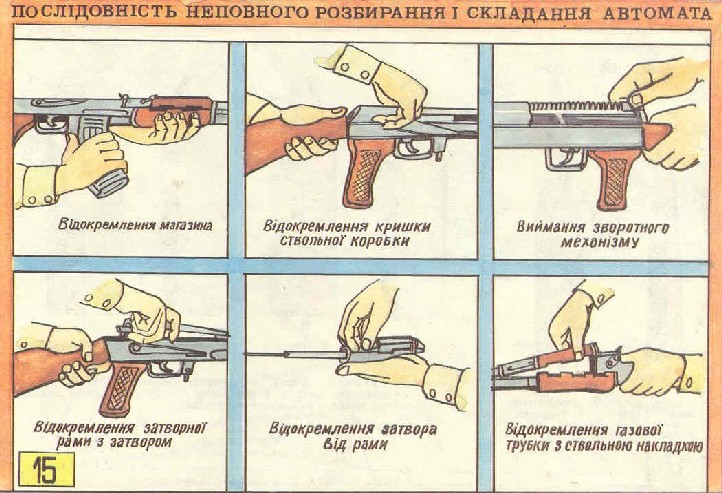 ПОСЛІДОВНІСТЬ НЕПОВНОГО РОЗБИРАННЯ І СКЛАДАННЯ АВТОМАТА

Відокремлення магазина

Відокремлення кришки ствольної коробки

Виймання зворотного механізму

Відокремлення затворної рами з затвором

Відокремлення затвора від рами

Відокремлення газової трубки з ствольною накладкою

15