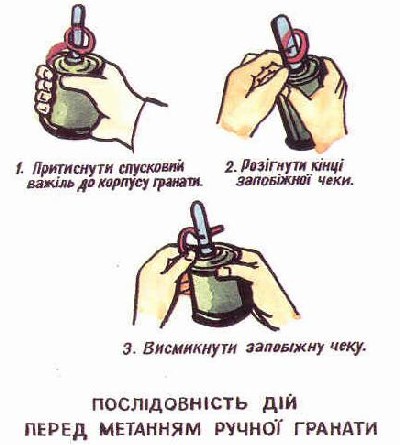 1. Притиснути спусковий важіль до корпусу гранати.

2. Розігнути кінці запобіжної чеки.

3. Висмикнути запобіжну чеку.

ПОСЛІДОВНІСТЬ ДІЙ ПЕРЕД МЕТАННЯМ РУЧНОЇ ГРАНАТИ