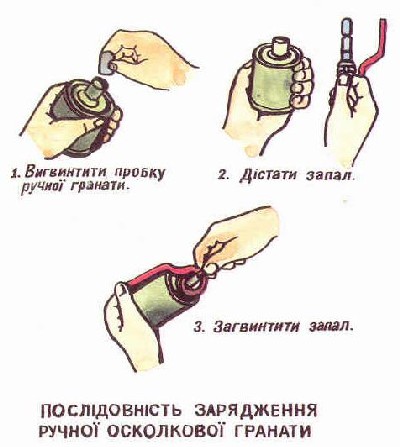 1. Вигвинтити пробку ручної гранати.

2. Дістати запал.

3. Загвинтити запал.

ПОСЛІДОВНІСТЬ ЗАРЯДЖЕННЯ РУЧНОЇ ОСКОЛКОВОЇ ГРАНАТИ